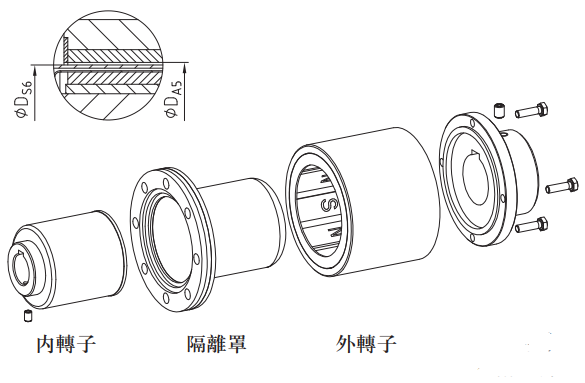 $\phi D_{S6}$

$\phi D_{A5}$

N
S
N

內轉子

隔離罩

外轉子